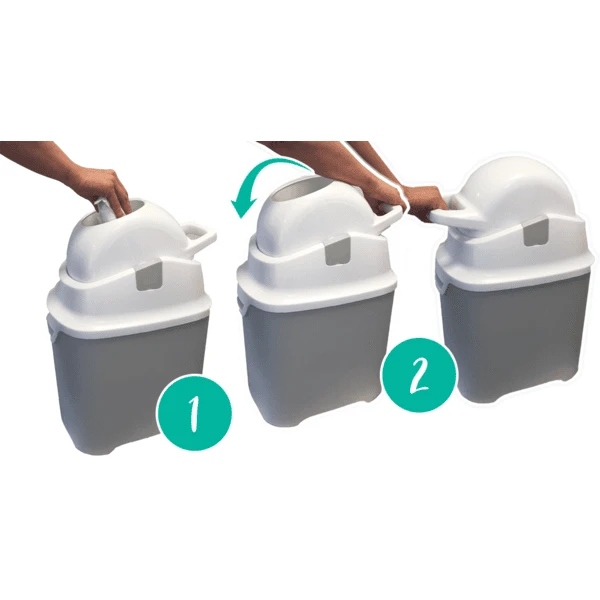 1

2